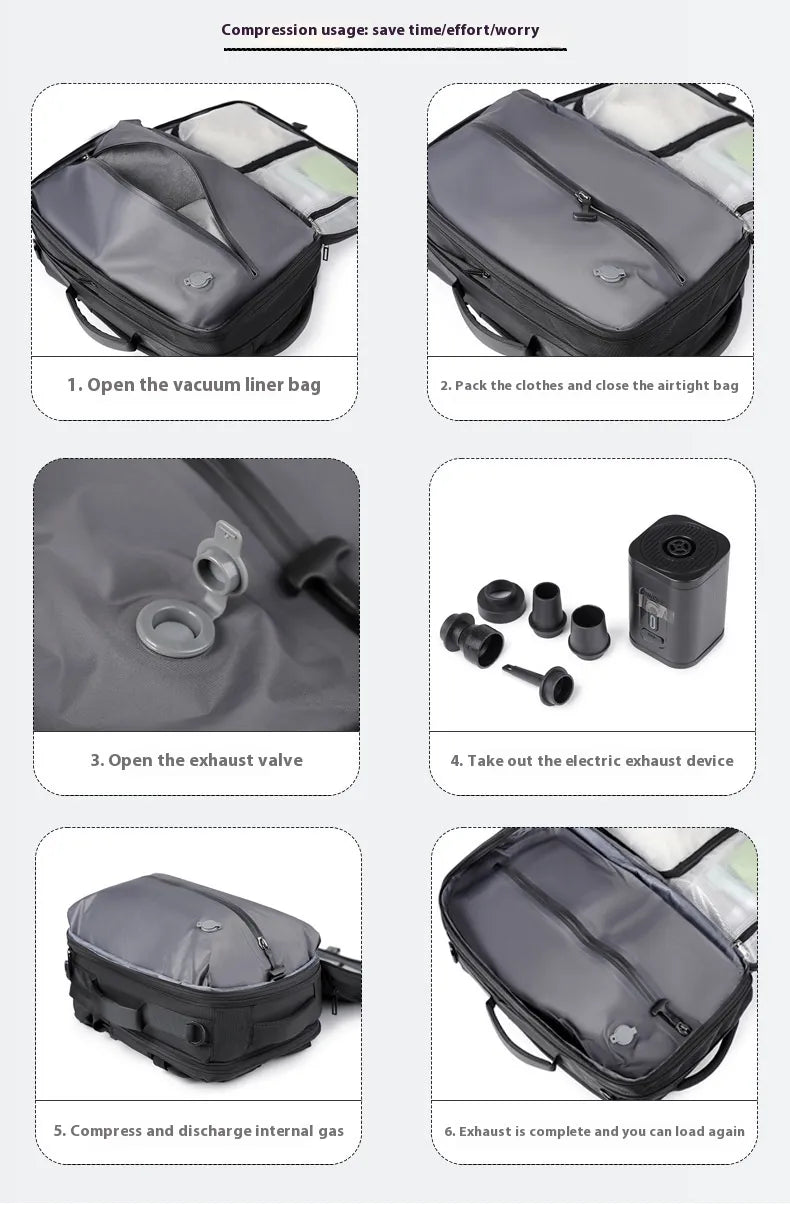 Compression usage: save time/effort/worry

1. Open the vacuum liner bag

2. Pack the clothes and close the airtight bag

3. Open the exhaust valve

4. Take out the electric exhaust device

5. Compress and discharge internal gas

6. Exhaust is complete and you can load again